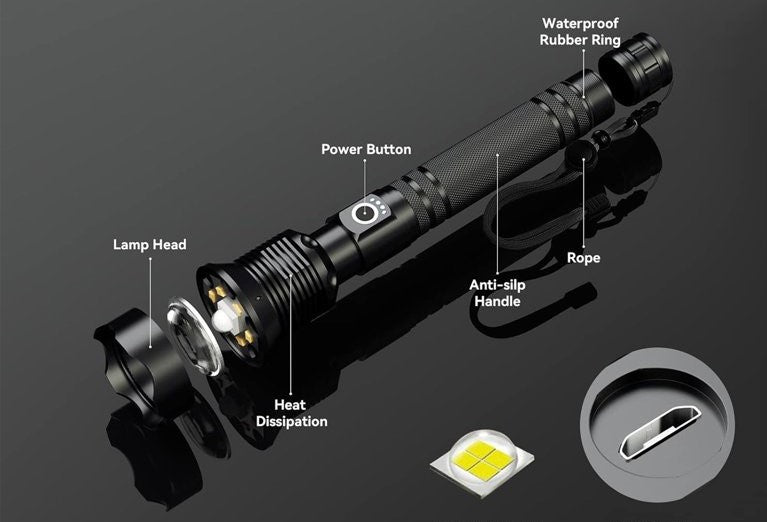 Waterproof Rubber Ring

Power Button

Lamp Head

Rope

Anti-silp Handle

Heat Dissipation