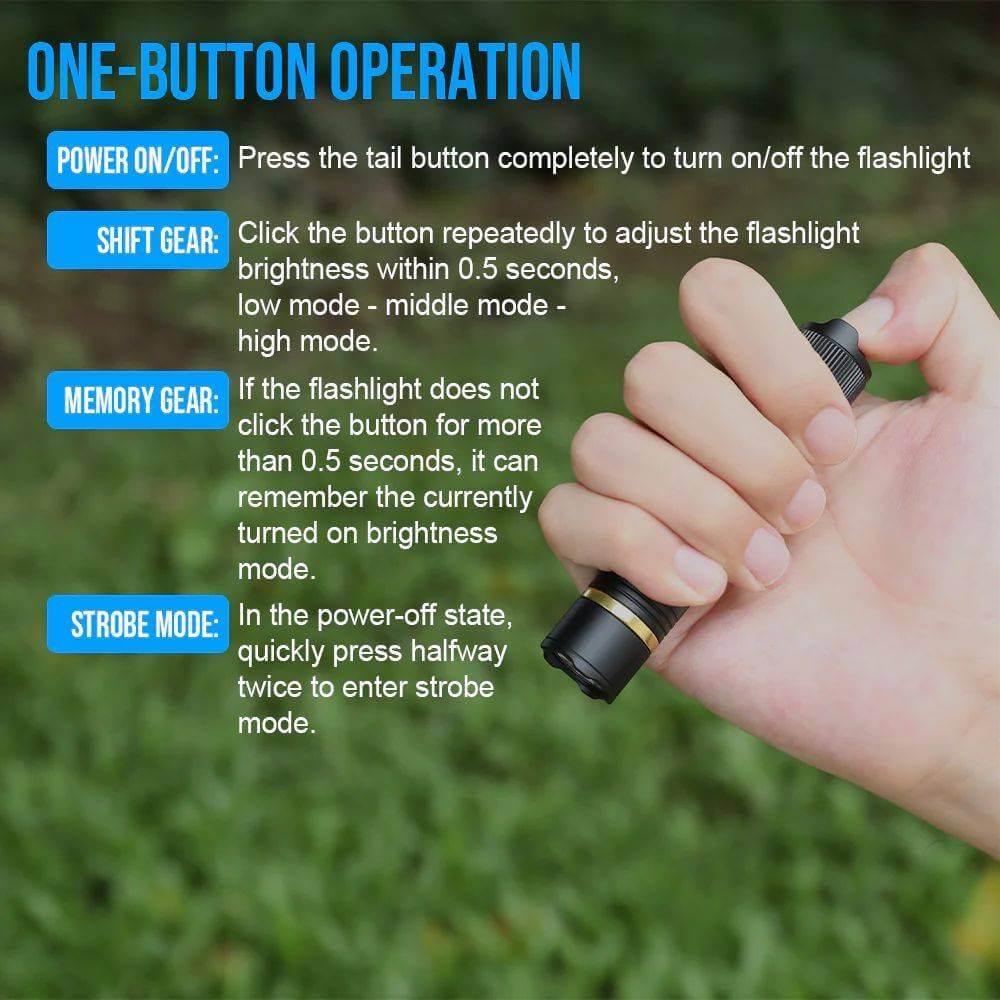 ONE-BUTTON OPERATION

POWER ON/OFF: Press the tail button completely to turn on/off the flashlight

SHIFT GEAR: Click the button repeatedly to adjust the flashlight brightness within 0.5 seconds, low mode - middle mode - high mode.

MEMORY GEAR: If the flashlight does not click the button for more than 0.5 seconds, it can remember the currently turned on brightness mode.

STROBE MODE: In the power-off state, quickly press halfway twice to enter strobe mode.