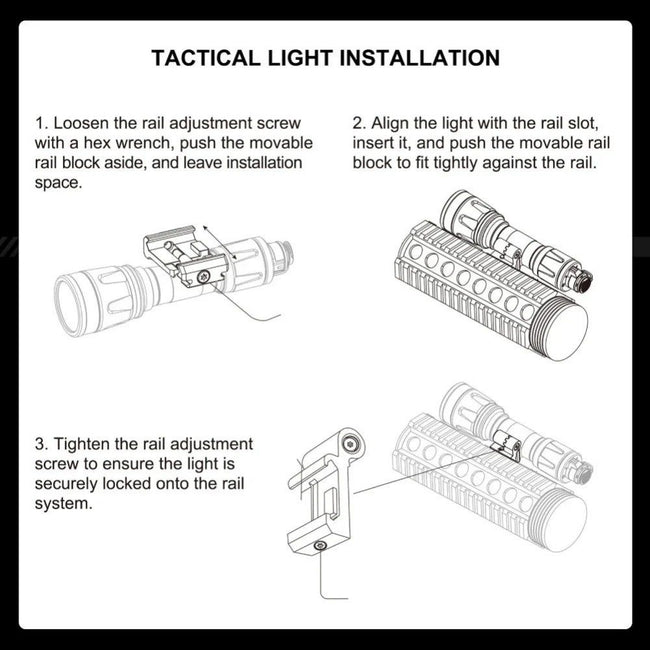 TACTICAL LIGHT INSTALLATION

1. Loosen the rail adjustment screw with a hex wrench, push the movable rail block aside, and leave installation space.

2. Align the light with the rail slot, insert it, and push the movable rail block to fit tightly against the rail.

3. Tighten the rail adjustment screw to ensure the light is securely locked onto the rail system.